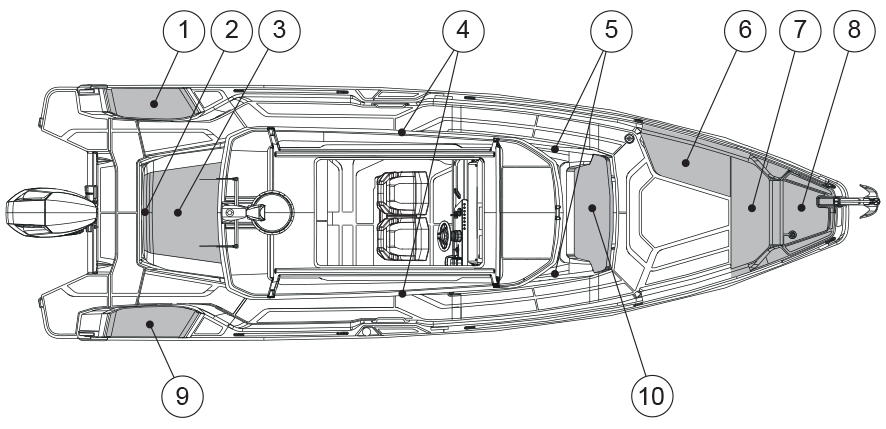 1 2 3 4 5 6 7 8

9 10